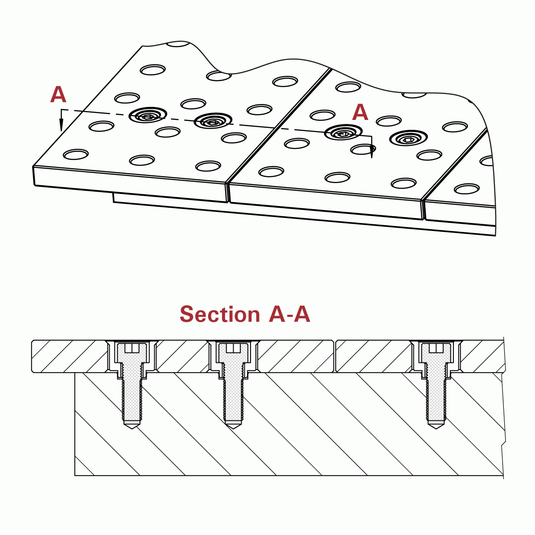 A

A

Section A-A