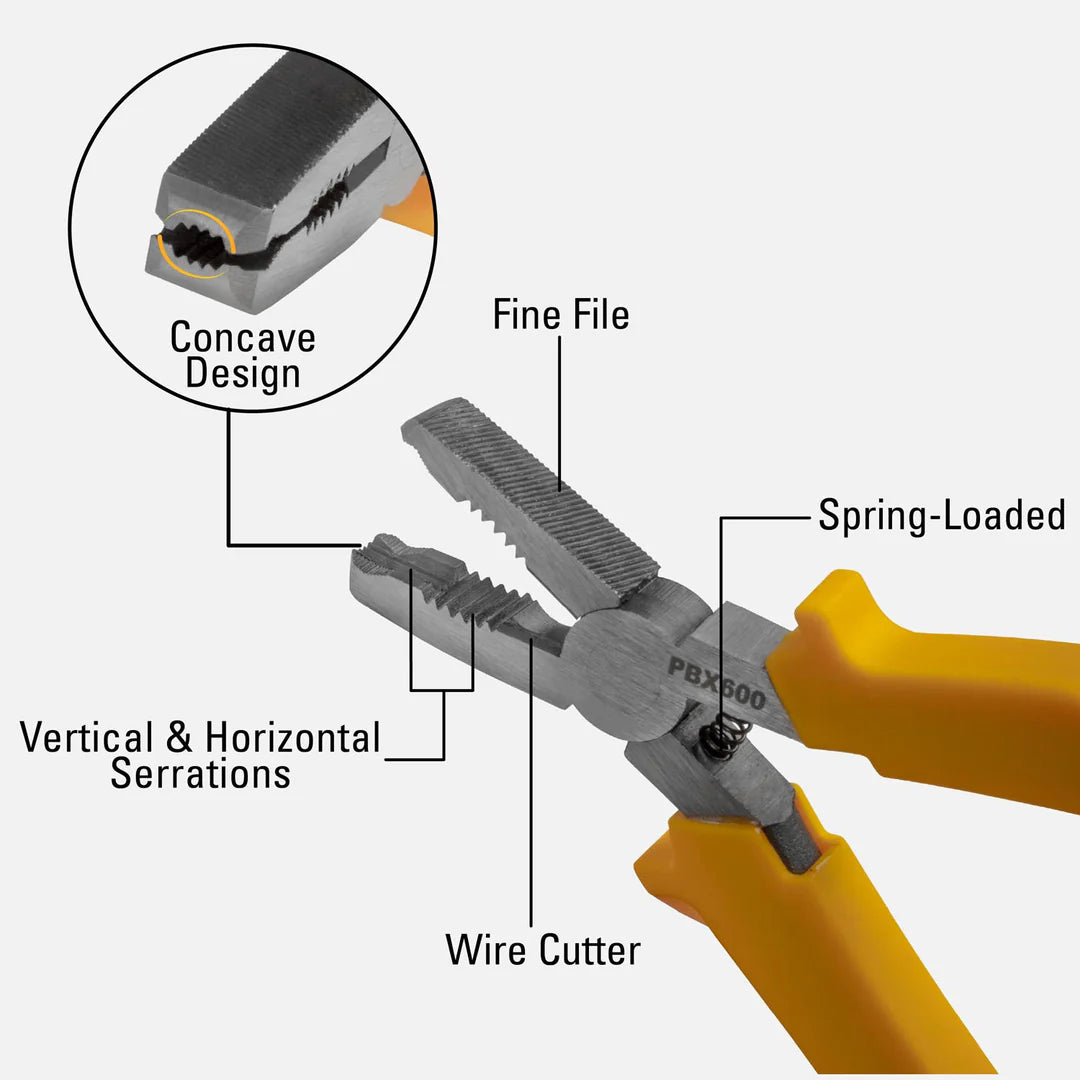 Concave Design

Fine File

Spring-Loaded

PBX600

Vertical & Horizontal Serrations

Wire Cutter