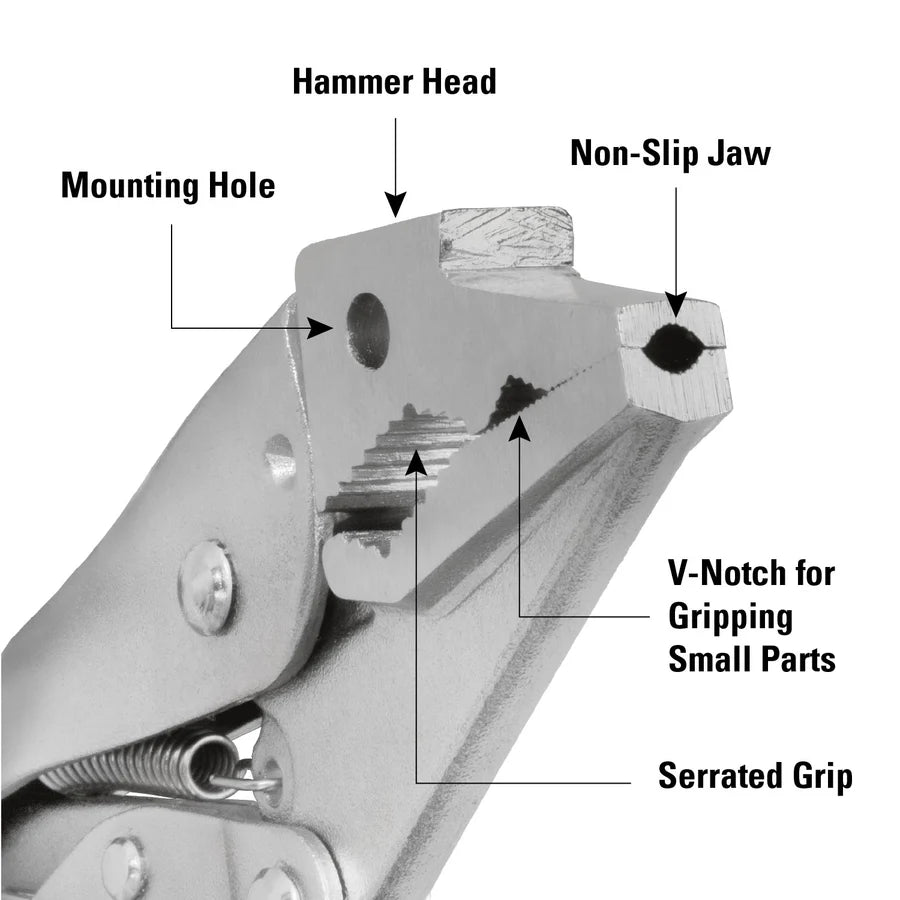 Hammer Head

Non-Slip Jaw

Mounting Hole

V-Notch for Gripping Small Parts

Serrated Grip