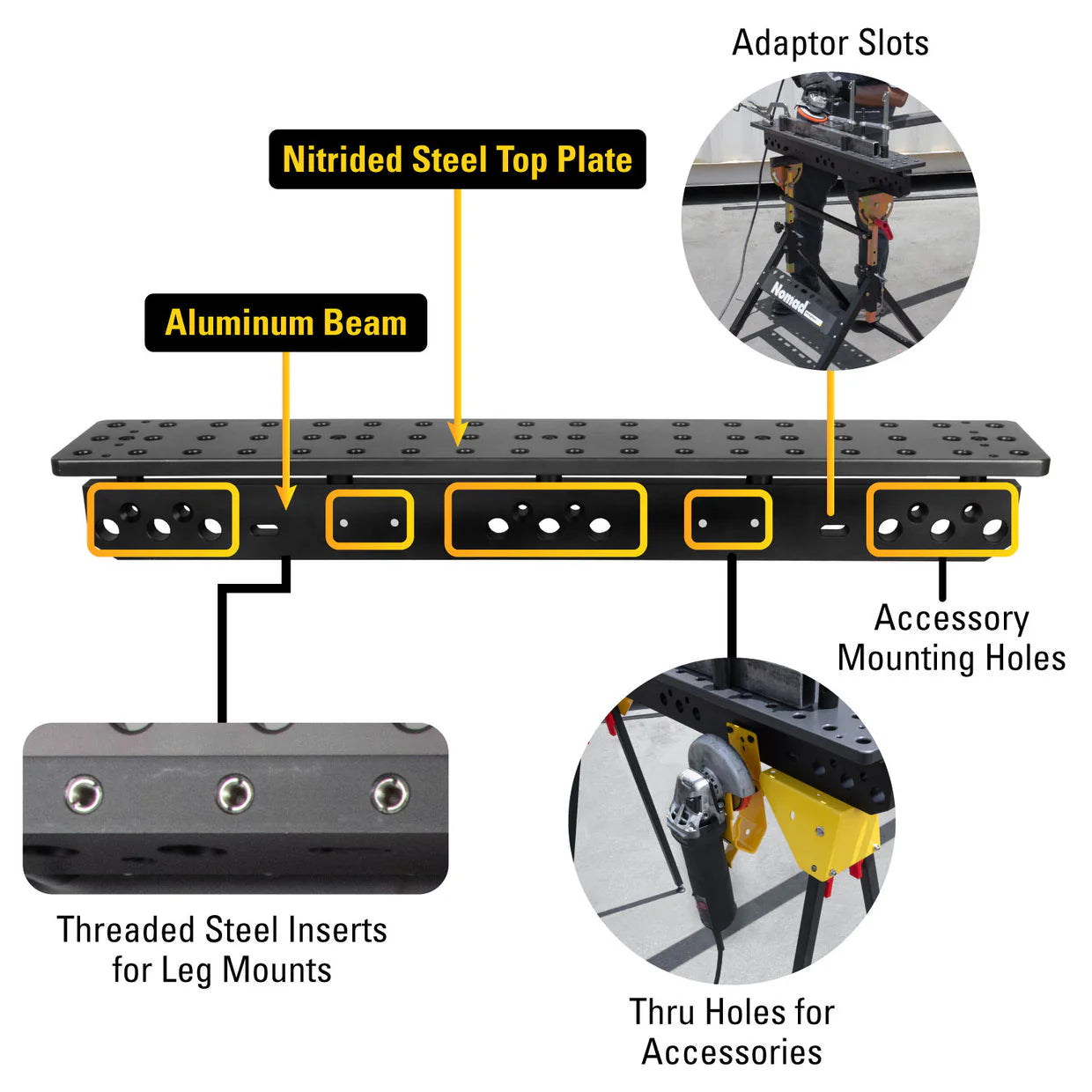 Adaptor Slots

Nitrided Steel Top Plate

Aluminum Beam

Nomad

Accessory Mounting Holes

Threaded Steel Inserts for Leg Mounts

Thru Holes for Accessories