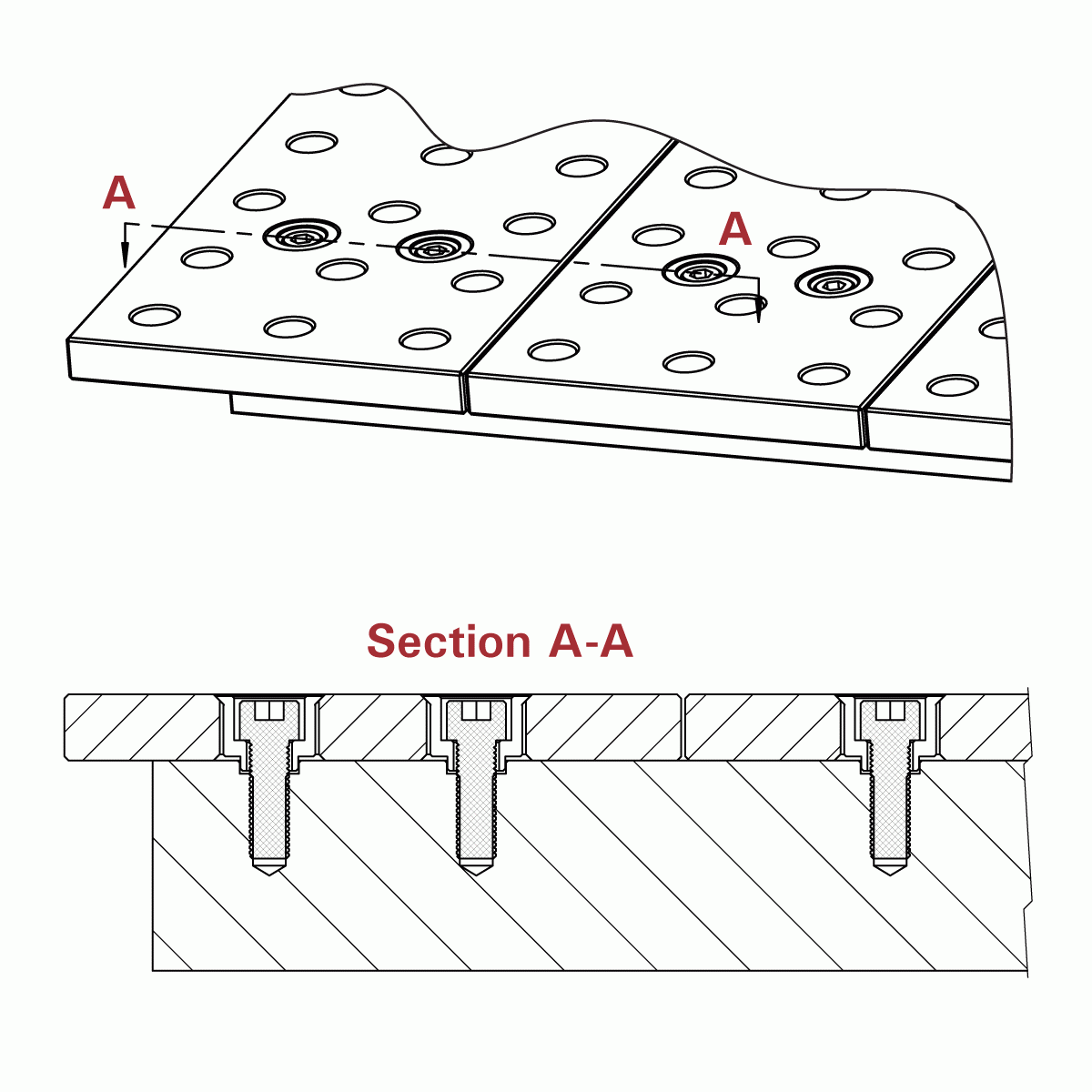 A

A

Section A-A